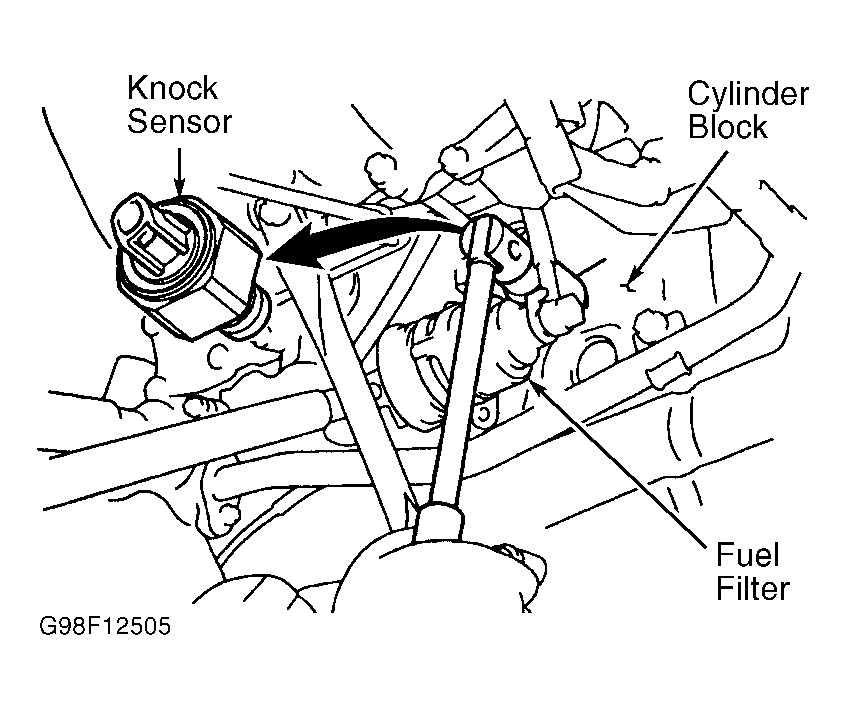 Knock Sensor

Cylinder Block

Fuel Filter

G98F12505