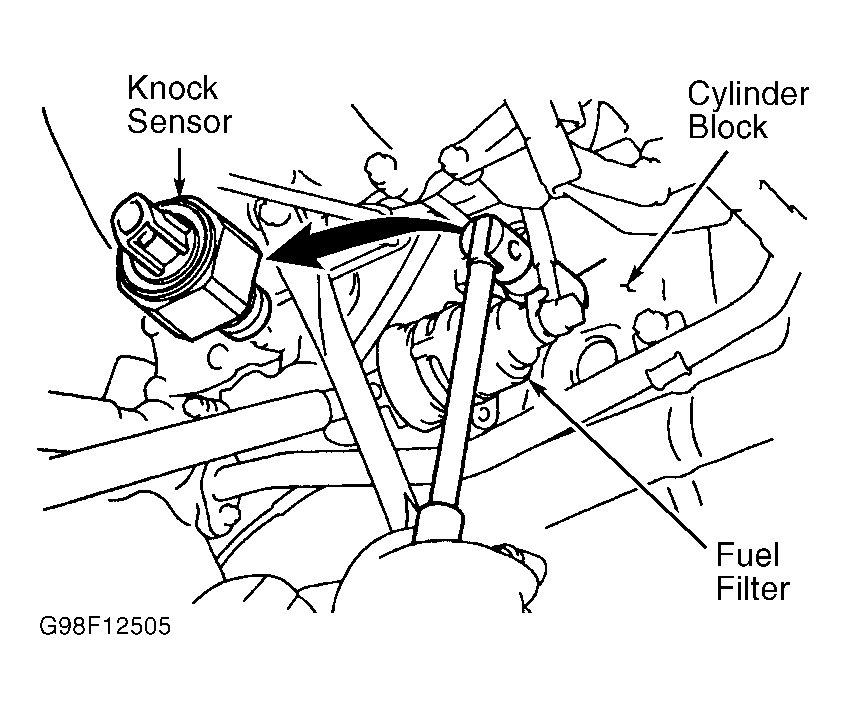 Knock Sensor

Cylinder Block

Fuel Filter

G98F12505