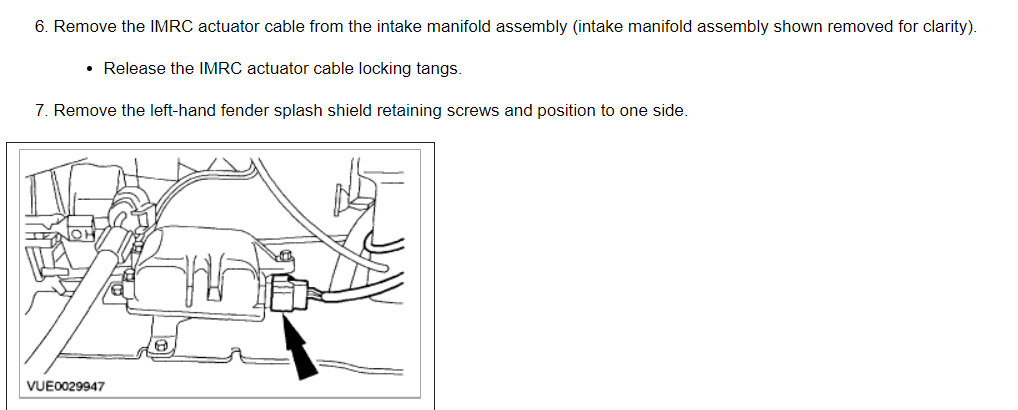 6. Remove the IMRC actuator cable from the intake manifold assembly (intake manifold assembly shown removed for clarity).

• Release the IMRC actuator cable locking tangs.

7. Remove the left-hand fender splash shield retaining screws and position to one side.

VUE0029947