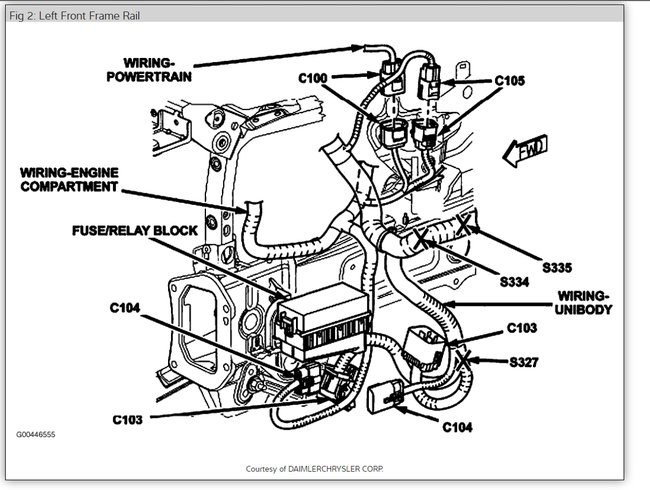 Fig 2: Left Front Frame Rail

WIRING-POWERTRAIN

C100

C105

FWD

WIRING-ENGINE COMPARTMENT

FUSE/RELAY BLOCK

S335

S334

WIRING-UNIBODY

C104

C103

S327

C103

C104

G00446555

Courtesy of DAIMLERCHRYSLER CORP.