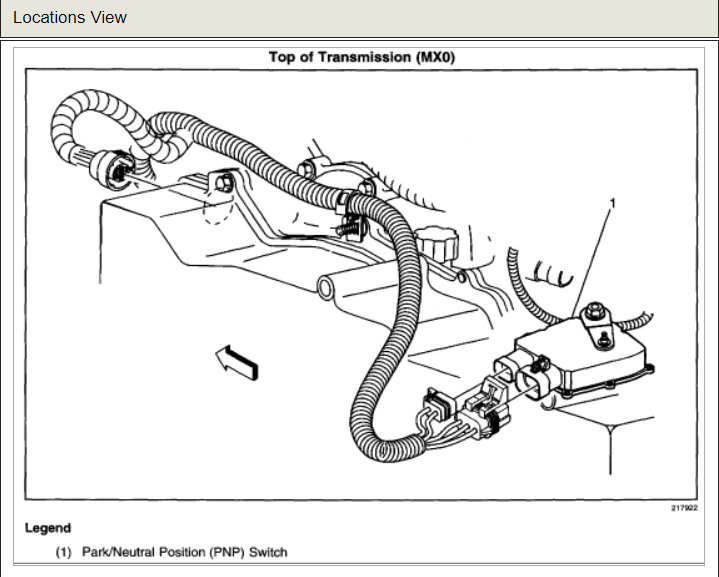 Locations View

Top of Transmission (MX0)

1

217922

Legend

(1) Park/Neutral Position (PNP) Switch