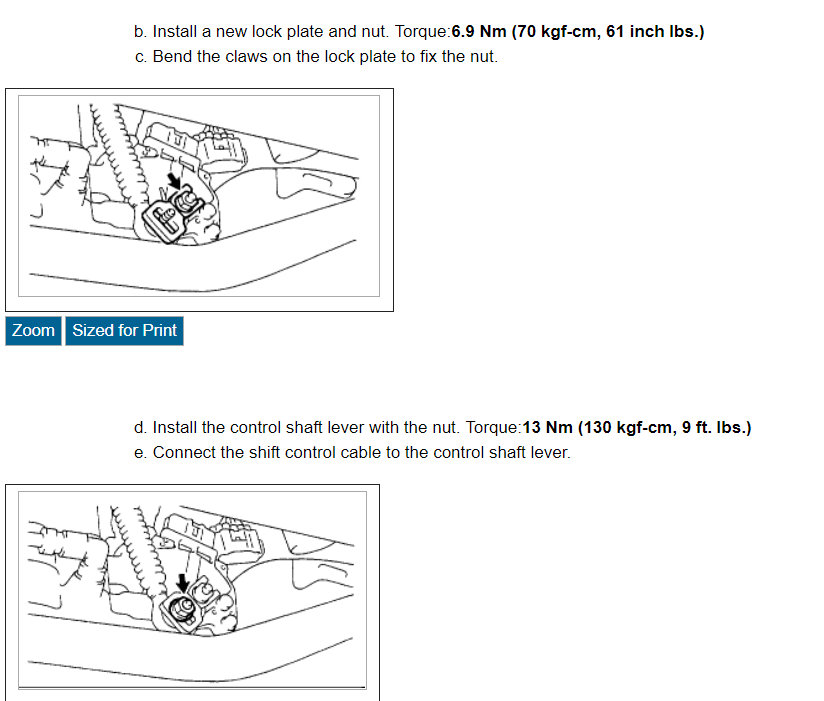 b. Install a new lock plate and nut. Torque:6.9 Nm (70 kgf-cm, 61 inch lbs.)
c. Bend the claws on the lock plate to fix the nut.

Zoom Sized for Print

d. Install the control shaft lever with the nut. Torque:13 Nm (130 kgf-cm, 9 ft. lbs.)
e. Connect the shift control cable to the control shaft lever.