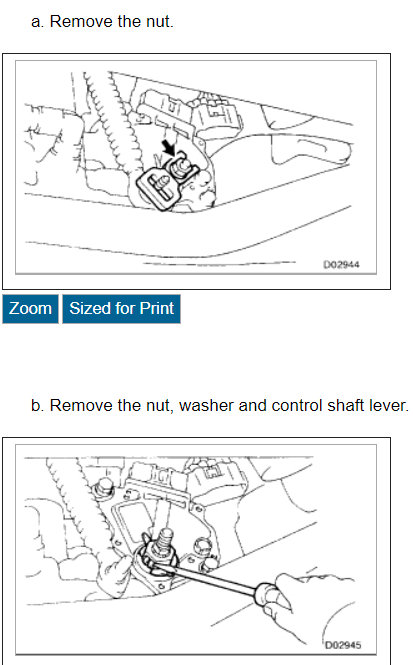 a. Remove the nut.

D02944

Zoom Sized for Print

b. Remove the nut, washer and control shaft lever.

D02945