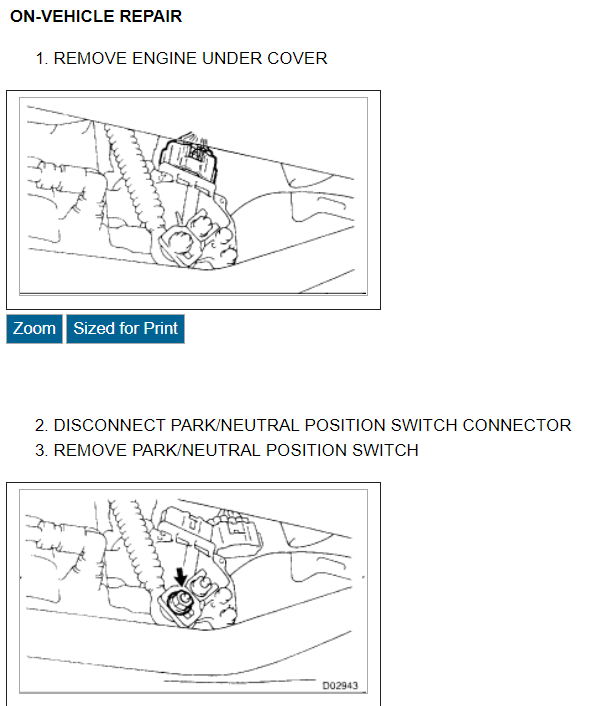 ON-VEHICLE REPAIR

1. REMOVE ENGINE UNDER COVER

Zoom Sized for Print

2. DISCONNECT PARK/NEUTRAL POSITION SWITCH CONNECTOR

3. REMOVE PARK/NEUTRAL POSITION SWITCH

D02943