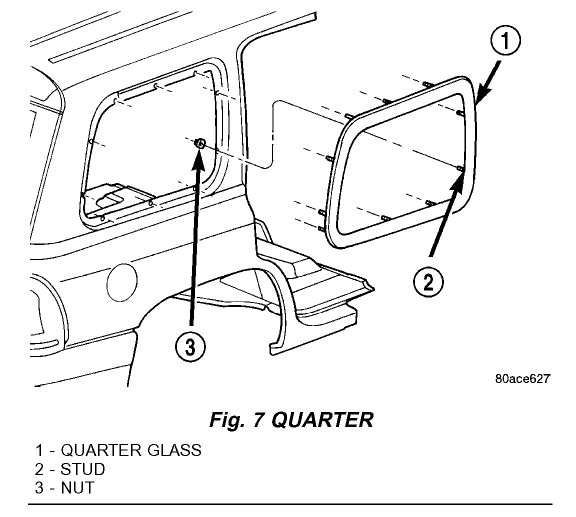 1

2

3

80ace627

Fig. 7 QUARTER

1 - QUARTER GLASS
2 - STUD
3 - NUT