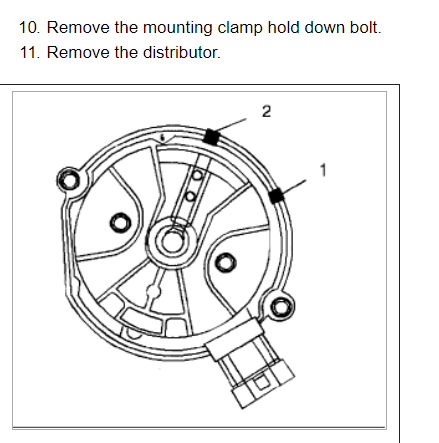 10. Remove the mounting clamp hold down bolt.

11. Remove the distributor.

2

1