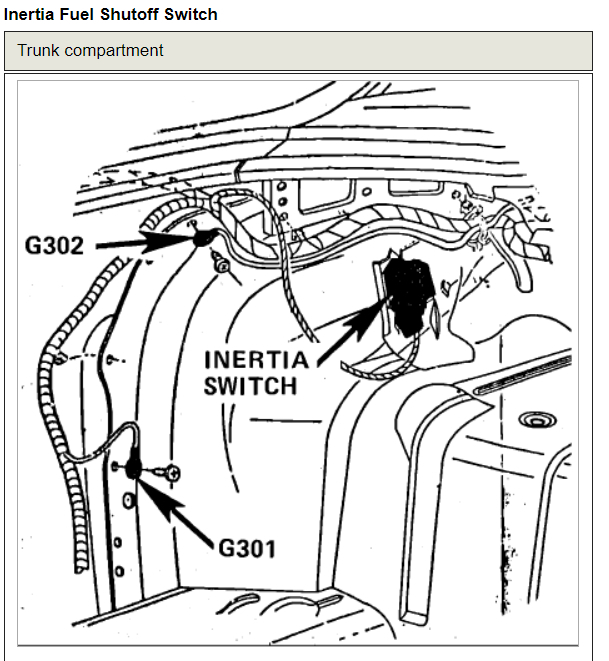 Inertia Fuel Shutoff Switch

Trunk compartment

G302

INERTIA SWITCH

G301