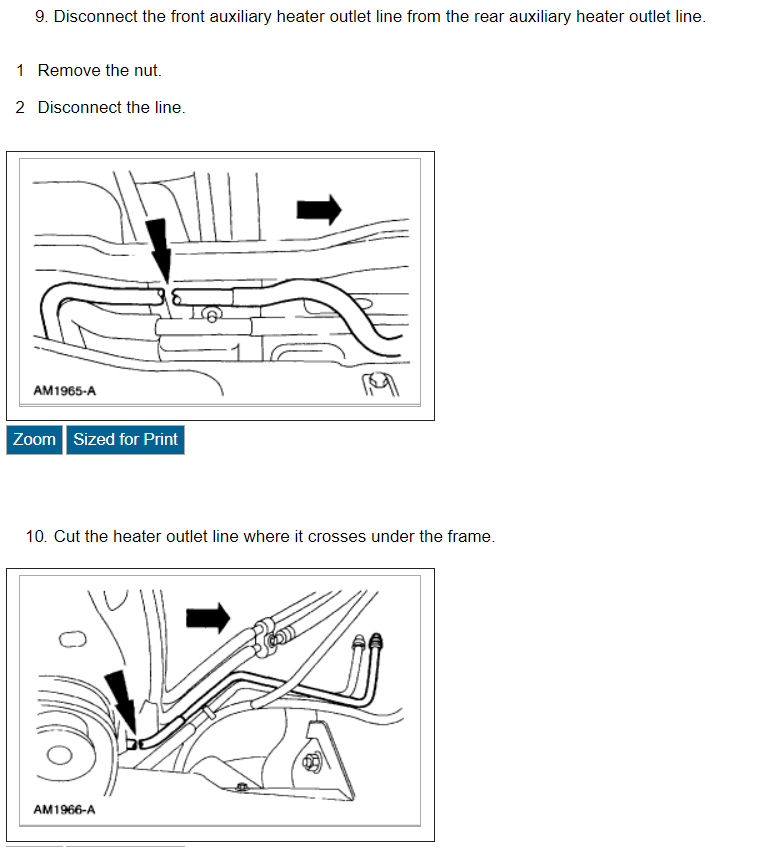 9. Disconnect the front auxiliary heater outlet line from the rear auxiliary heater outlet line.

1 Remove the nut.

2 Disconnect the line.

AM1965-A

Zoom Sized for Print

10. Cut the heater outlet line where it crosses under the frame.

AM1966-A