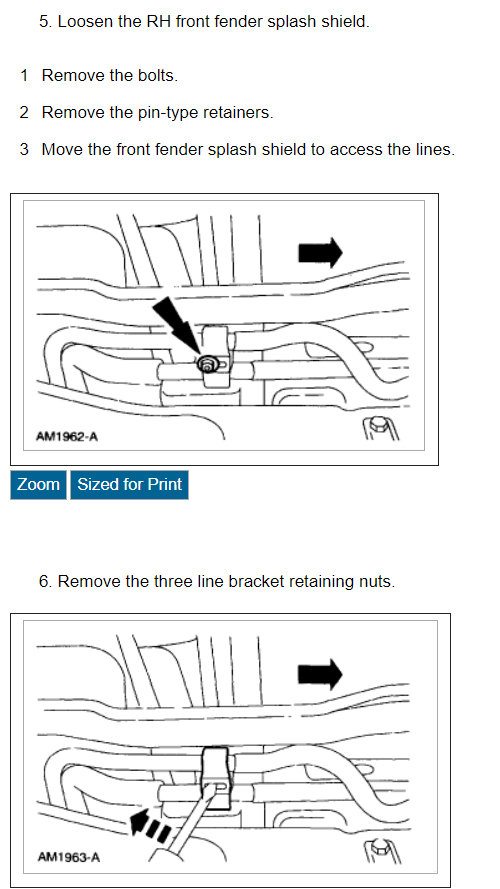 5. Loosen the RH front fender splash shield.

1 Remove the bolts.

2 Remove the pin-type retainers.

3 Move the front fender splash shield to access the lines.

AM1962-A

Zoom Sized for Print

6. Remove the three line bracket retaining nuts.

AM1963-A