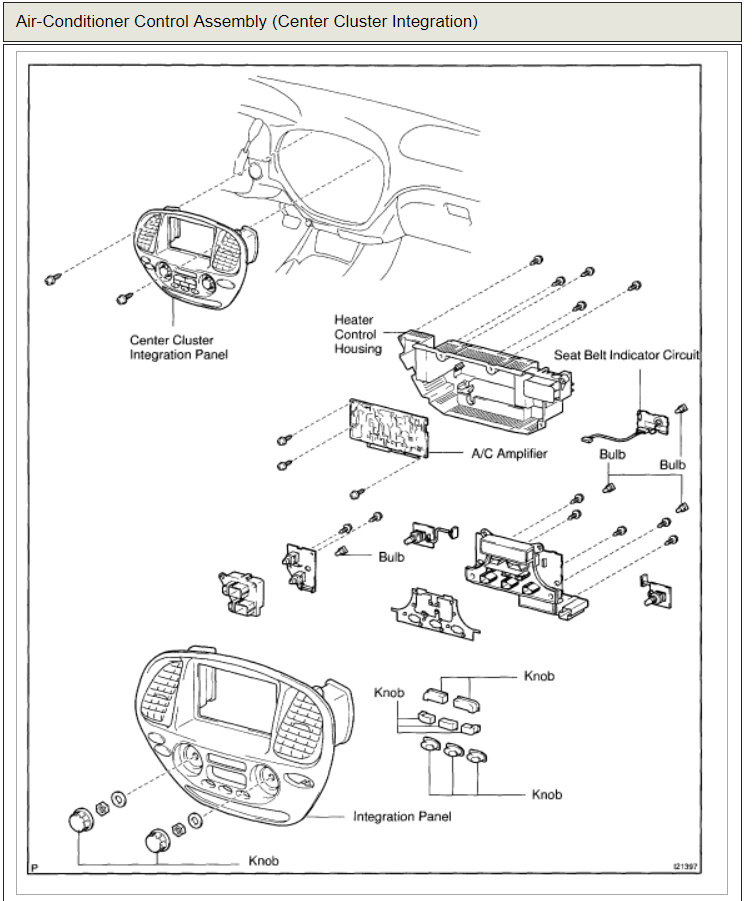 Air-Conditioner Control Assembly (Center Cluster Integration)

Center Cluster Integration Panel

Heater Control Housing

Seat Belt Indicator Circuit

A/C Amplifier

Bulb

Bulb

Bulb

Knob

Knob

Knob

Integration Panel

Knob

P

I21397