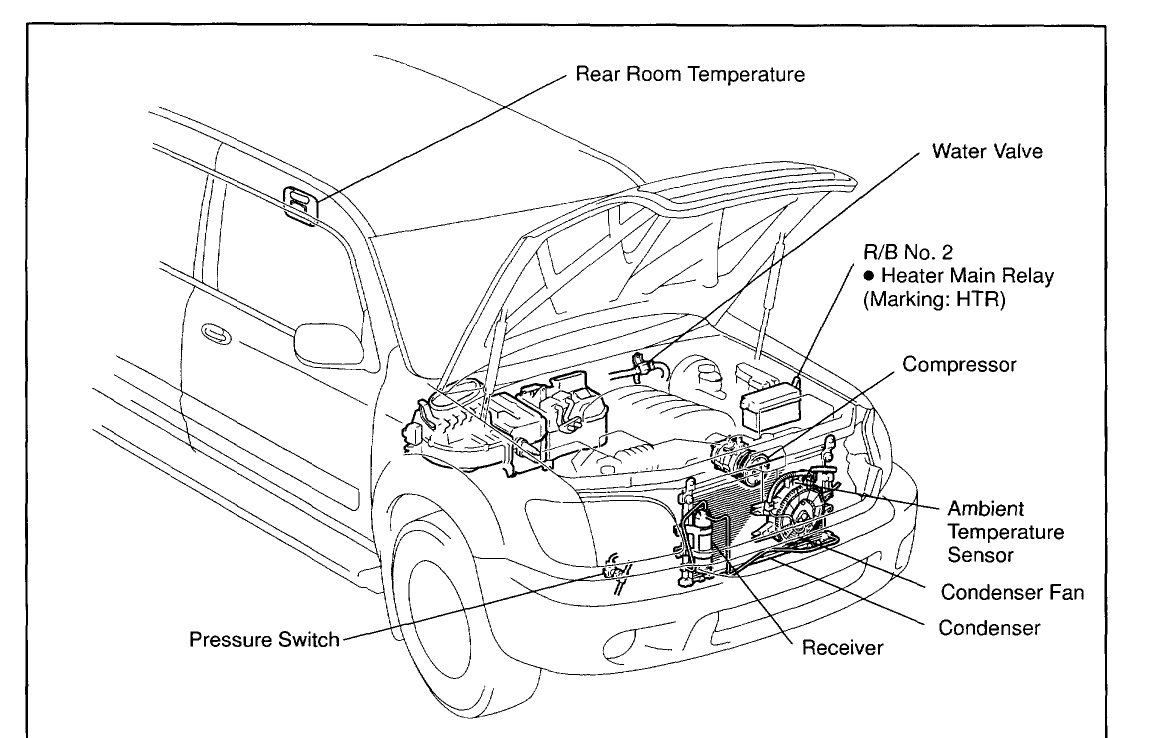 Rear Room Temperature

Water Valve

R/B No. 2
● Heater Main Relay (Marking: HTR)

Compressor

Ambient Temperature Sensor

Condenser Fan

Condenser

Receiver

Pressure Switch