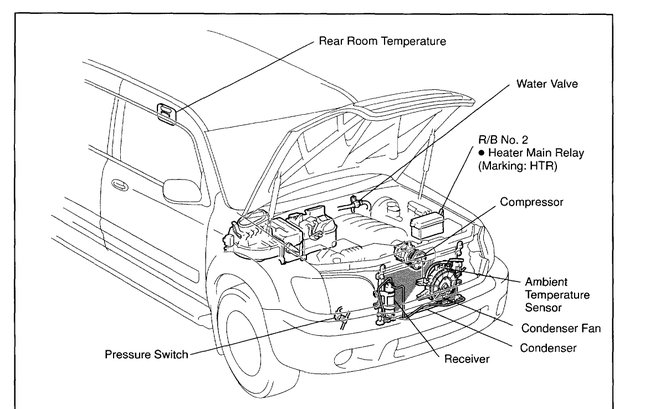 Rear Room Temperature

Water Valve

R/B No. 2
● Heater Main Relay
(Marking: HTR)

Compressor

Ambient
Temperature
Sensor

Condenser Fan

Condenser

Receiver

Pressure Switch