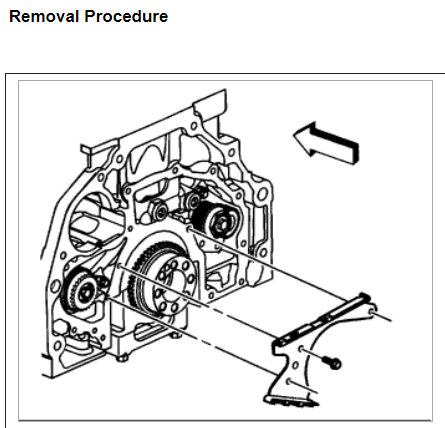 Removal Procedure