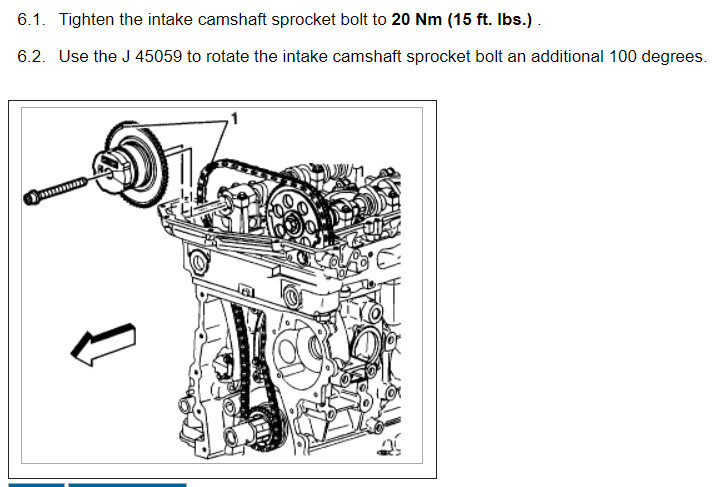 6.1. Tighten the intake camshaft sprocket bolt to 20 Nm (15 ft. lbs.) .

6.2. Use the J 45059 to rotate the intake camshaft sprocket bolt an additional 100 degrees.

1