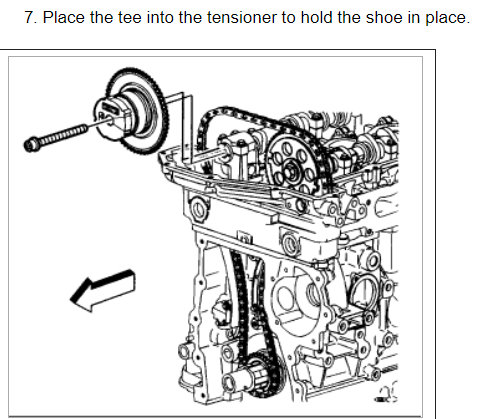 7. Place the tee into the tensioner to hold the shoe in place.