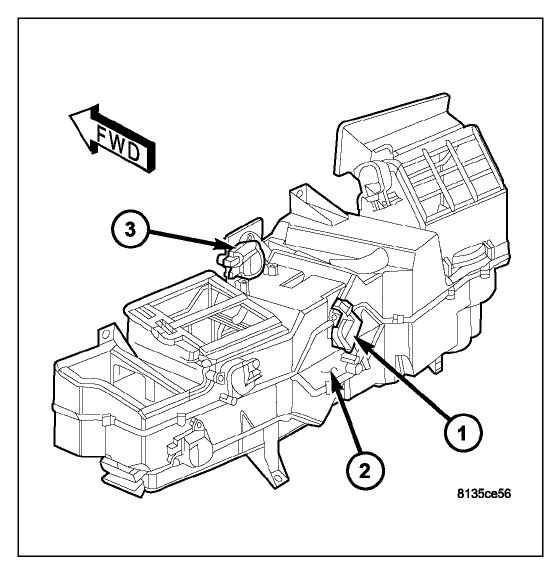 FWD

3

1

2

8135ce56