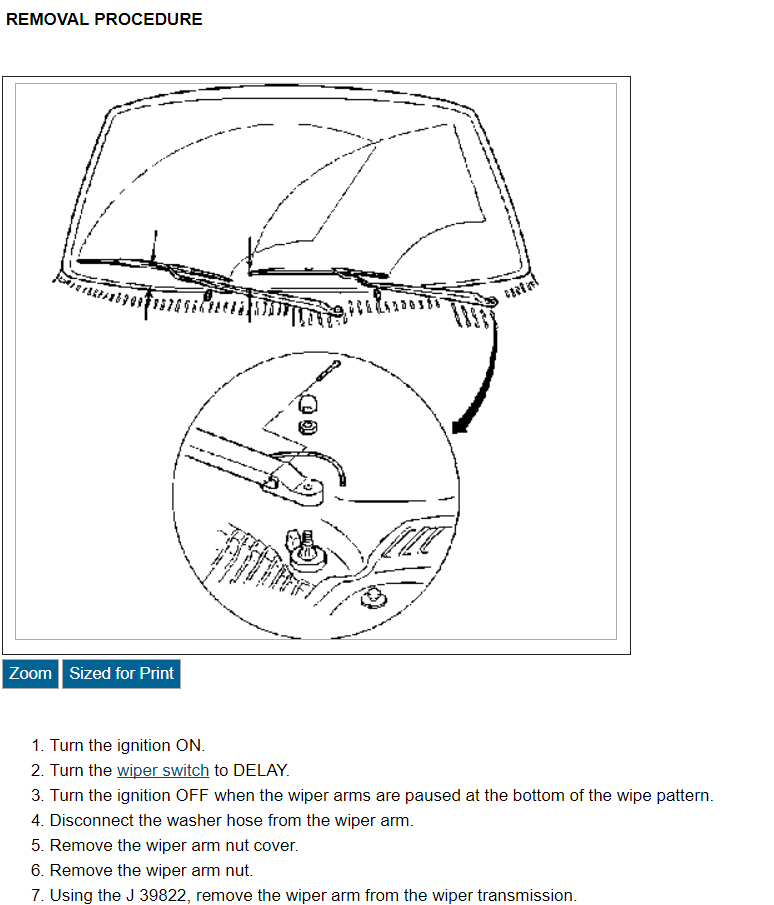 REMOVAL PROCEDURE

Zoom Sized for Print

1. Turn the ignition ON.
2. Turn the wiper switch to DELAY.
3. Turn the ignition OFF when the wiper arms are paused at the bottom of the wipe pattern.
4. Disconnect the washer hose from the wiper arm.
5. Remove the wiper arm nut cover.
6. Remove the wiper arm nut.
7. Using the J 39822, remove the wiper arm from the wiper transmission.