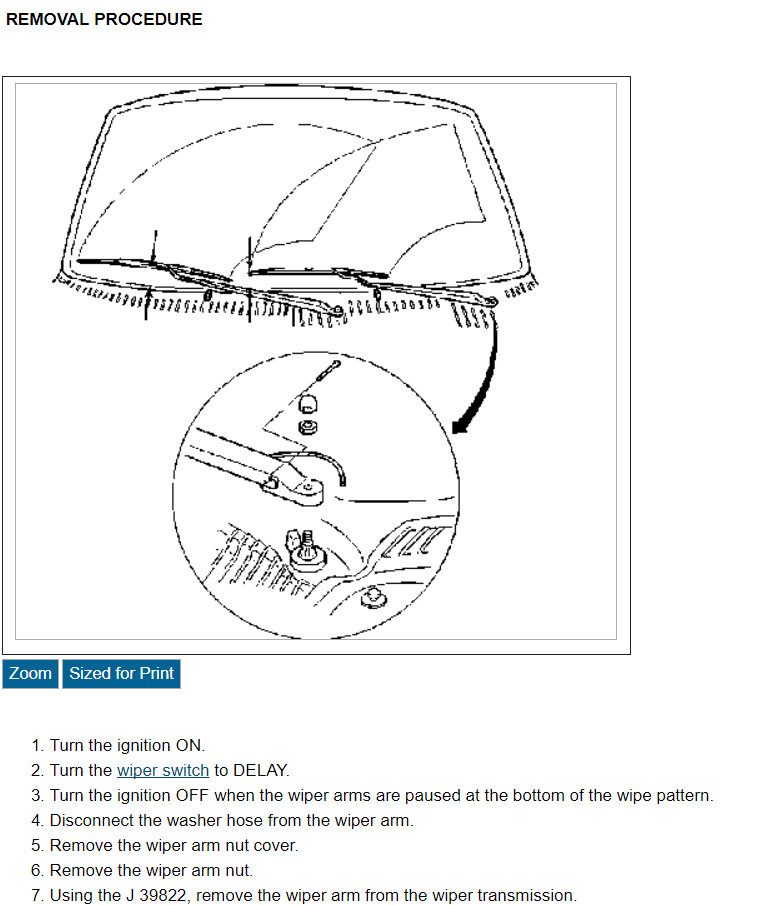 REMOVAL PROCEDURE

Zoom Sized for Print

1. Turn the ignition ON.
2. Turn the wiper switch to DELAY.
3. Turn the ignition OFF when the wiper arms are paused at the bottom of the wipe pattern.
4. Disconnect the washer hose from the wiper arm.
5. Remove the wiper arm nut cover.
6. Remove the wiper arm nut.
7. Using the J 39822, remove the wiper arm from the wiper transmission.