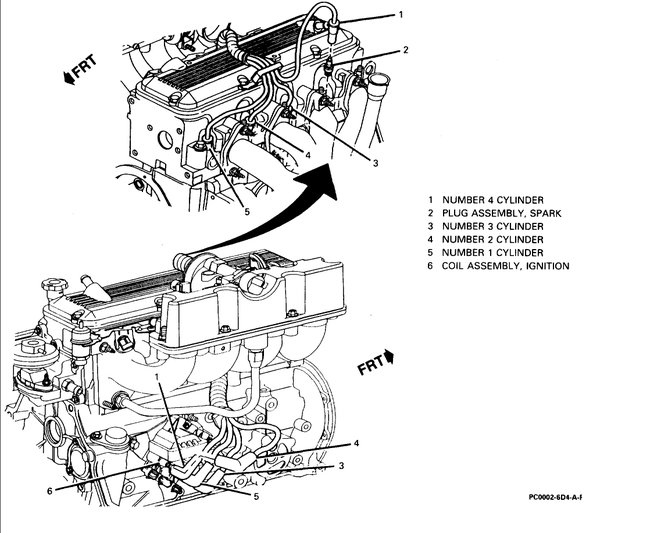 FRT

1

2

3

4

5

1 NUMBER 4 CYLINDER
2 PLUG ASSEMBLY, SPARK
3 NUMBER 3 CYLINDER
4 NUMBER 2 CYLINDER
5 NUMBER 1 CYLINDER
6 COIL ASSEMBLY, IGNITION

FRT

1

4

3

6

5

PC0002-6D4-A-F