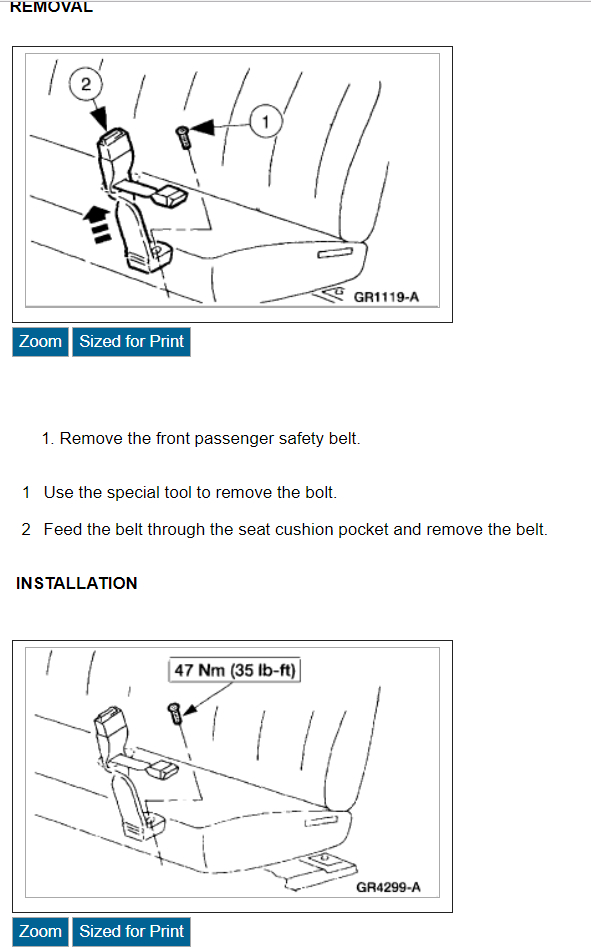 REMOVAL

2

1

GR1119-A

Zoom Sized for Print

1. Remove the front passenger safety belt.

1 Use the special tool to remove the bolt.

2 Feed the belt through the seat cushion pocket and remove the belt.

INSTALLATION

47 Nm (35 lb-ft)

GR4299-A

Zoom Sized for Print