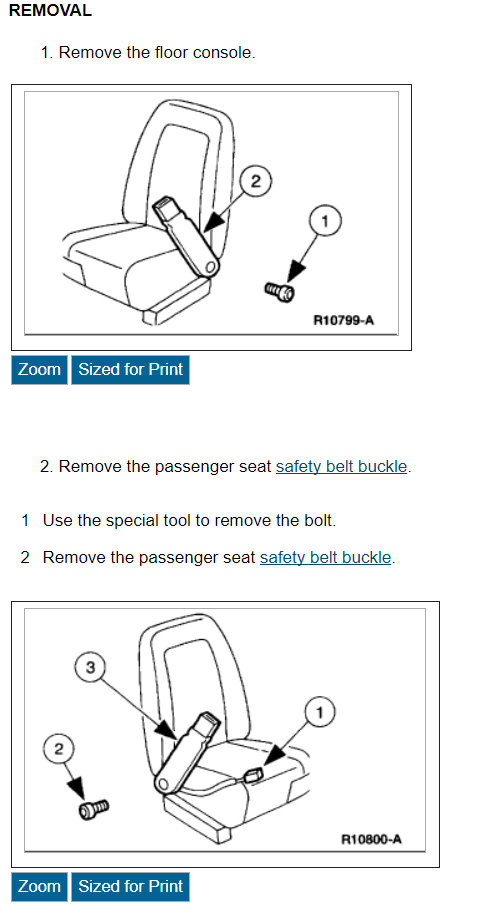 REMOVAL

1. Remove the floor console.

2

1

R10799-A

Zoom Sized for Print

2. Remove the passenger seat safety belt buckle.

1 Use the special tool to remove the bolt.

2 Remove the passenger seat safety belt buckle.

3

1

2

R10800-A

Zoom Sized for Print