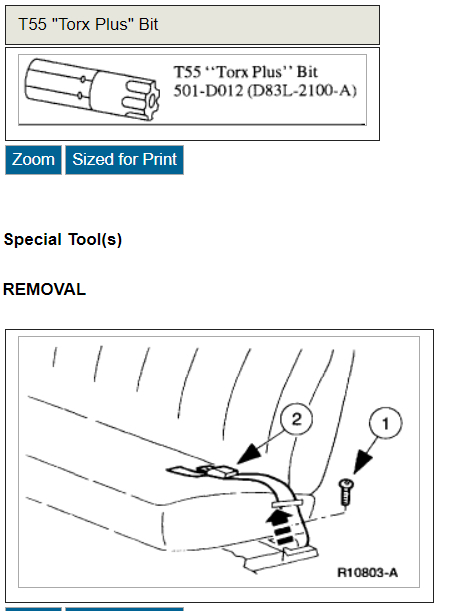 T55 "Torx Plus" Bit

T55 ‘‘Torx Plus’’ Bit
501-D012 (D83L-2100-A)

Zoom Sized for Print

Special Tool(s)

REMOVAL

2

1

R10803-A