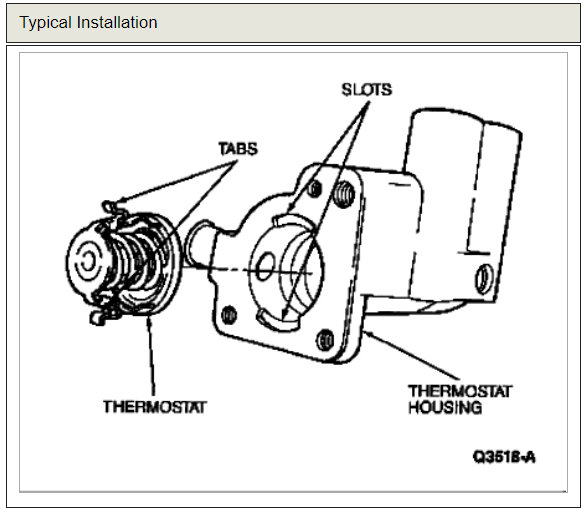 Typical Installation

SLOTS

TABS

THERMOSTAT

THERMOSTAT HOUSING

Q3518-A