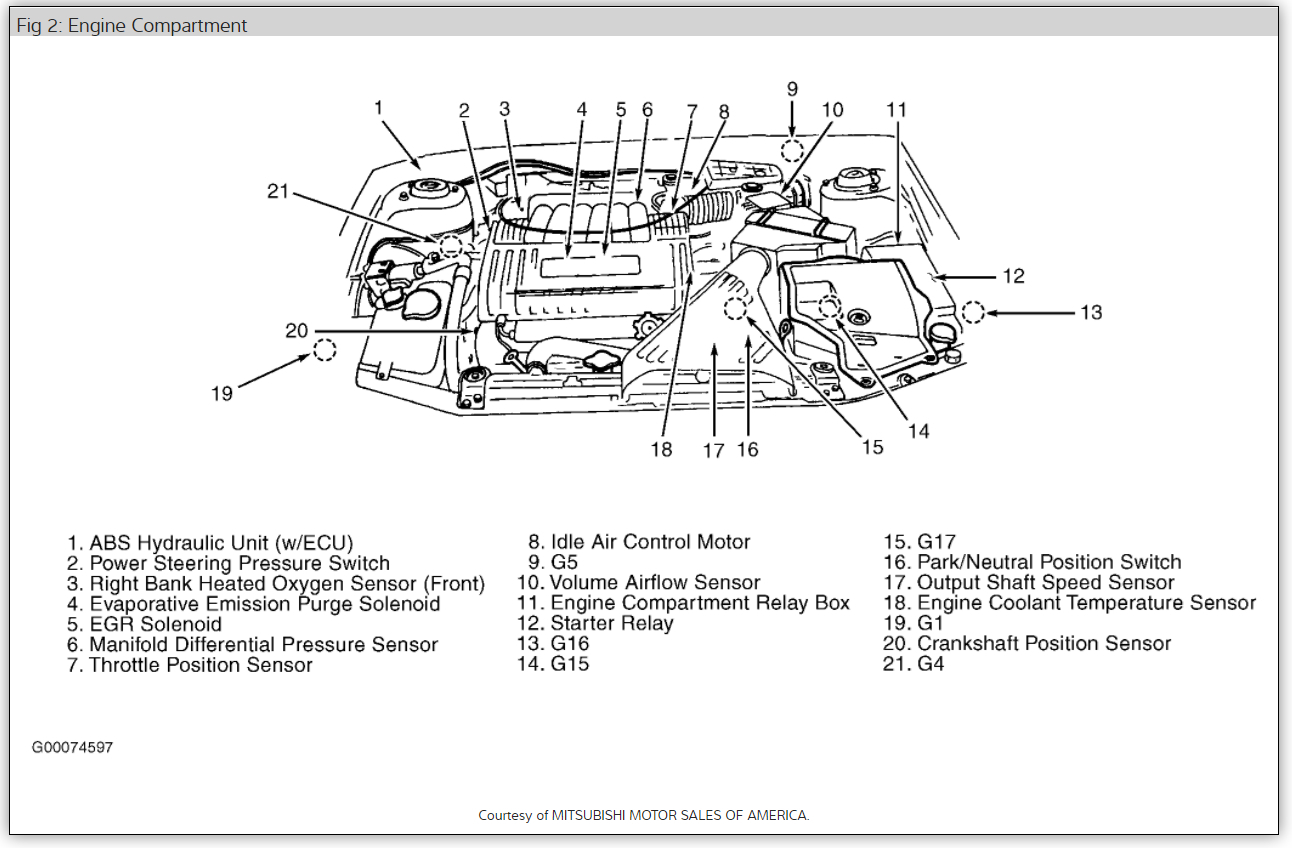 Fig 2: Engine Compartment

1 2 3 4 5 6 7 8 9 10 11 21 12 13 20 19 18 17 16 15 14

1. ABS Hydraulic Unit (w/ECU)
2. Power Steering Pressure Switch
3. Right Bank Heated Oxygen Sensor (Front)
4. Evaporative Emission Purge Solenoid
5. EGR Solenoid
6. Manifold Differential Pressure Sensor
7. Throttle Position Sensor

8. Idle Air Control Motor
9. G5
10. Volume Airflow Sensor
11. Engine Compartment Relay Box
12. Starter Relay
13. G16
14. G15

15. G17
16. Park/Neutral Position Switch
17. Output Shaft Speed Sensor
18. Engine Coolant Temperature Sensor
19. G1
20. Crankshaft Position Sensor
21. G4

G00074597

Courtesy of MITSUBISHI MOTOR SALES OF AMERICA.