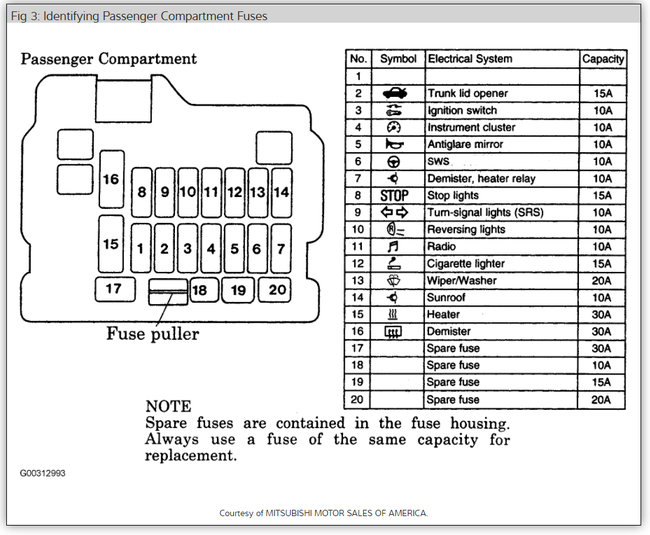 Fig 3: Identifying Passenger Compartment Fuses

Passenger Compartment

16

8 9 10 11 12 13 14

15

1 2 3 4 5 6 7

17 18 19 20

Fuse puller

| No. | Symbol | Electrical System | Capacity |
|---|---|---|---|
| 1 | | | |
| 2 | | Trunk lid opener | 15A |
| 3 | | Ignition switch | 10A |
| 4 | | Instrument cluster | 10A |
| 5 | | Antiglare mirror | 10A |
| 6 | | SWS | 10A |
| 7 | | Demister, heater relay | 10A |
| 8 | STOP | Stop lights | 15A |
| 9 | | Turn-signal lights (SRS) | 10A |
| 10 | | Reversing lights | 10A |
| 11 | | Radio | 10A |
| 12 | | Cigarette lighter | 15A |
| 13 | | Wiper/Washer | 20A |
| 14 | | Sunroof | 10A |
| 15 | | Heater | 30A |
| 16 | | Demister | 30A |
| 17 | | Spare fuse | 30A |
| 18 | | Spare fuse | 10A |
| 19 | | Spare fuse | 15A |
| 20 | | Spare fuse | 20A |

NOTE
Spare fuses are contained in the fuse housing. Always use a fuse of the same capacity for replacement.

G00312993

Courtesy of MITSUBISHI MOTOR SALES OF AMERICA.