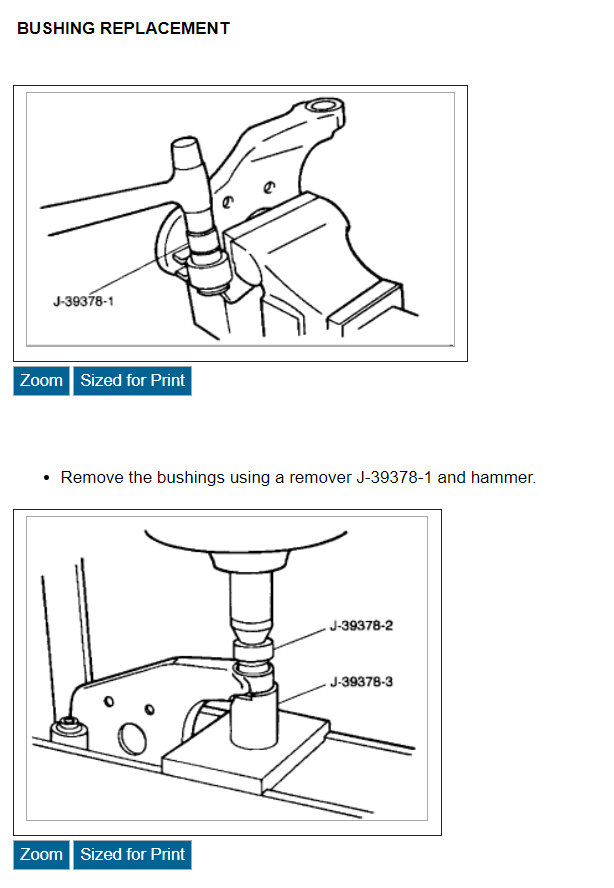 BUSHING REPLACEMENT

J-39378-1

Zoom Sized for Print

• Remove the bushings using a remover J-39378-1 and hammer.

J-39378-2

J-39378-3

Zoom Sized for Print