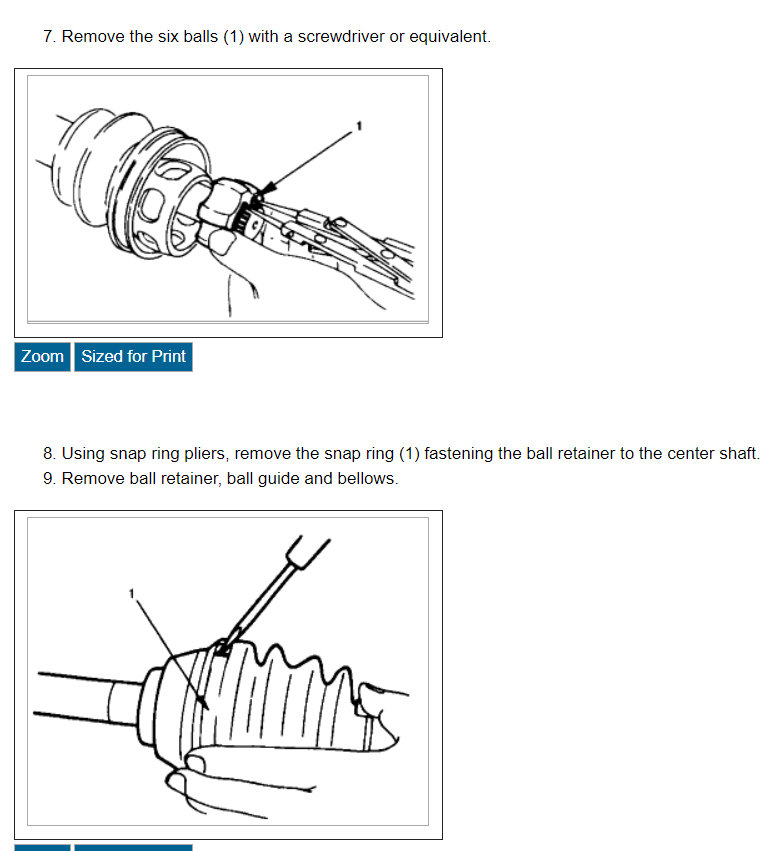 7. Remove the six balls (1) with a screwdriver or equivalent.

1

Zoom Sized for Print

8. Using snap ring pliers, remove the snap ring (1) fastening the ball retainer to the center shaft.
9. Remove ball retainer, ball guide and bellows.

1