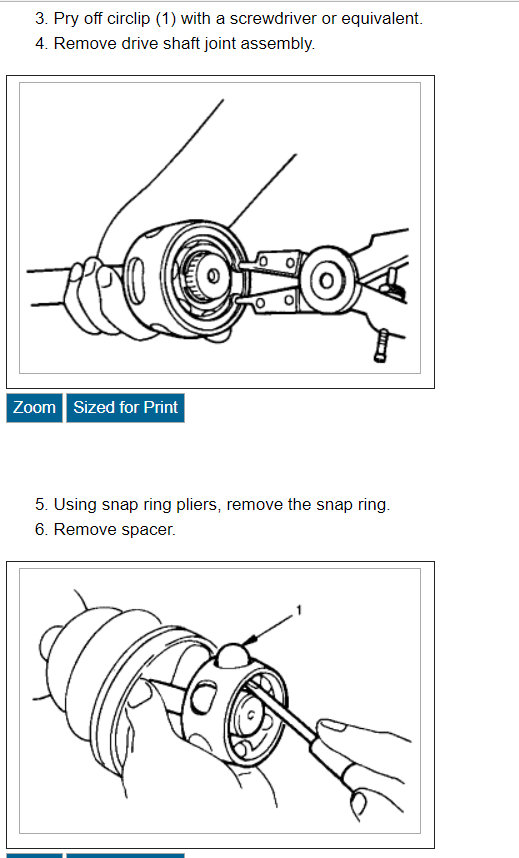 3. Pry off circlip (1) with a screwdriver or equivalent.
4. Remove drive shaft joint assembly.

Zoom Sized for Print

5. Using snap ring pliers, remove the snap ring.
6. Remove spacer.

1