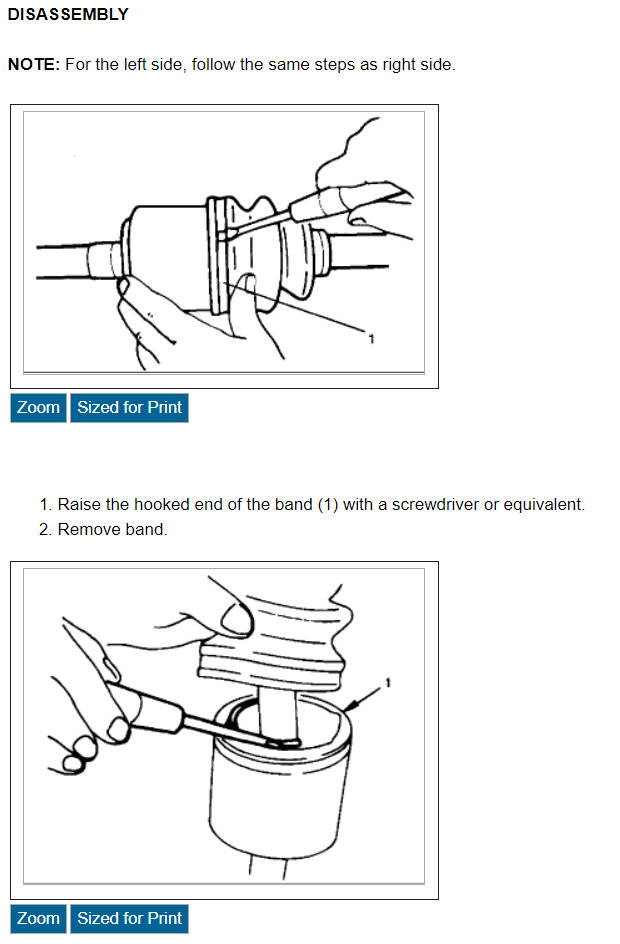 DISASSEMBLY

NOTE: For the left side, follow the same steps as right side.

1

Zoom Sized for Print

1. Raise the hooked end of the band (1) with a screwdriver or equivalent.
2. Remove band.

1

Zoom Sized for Print