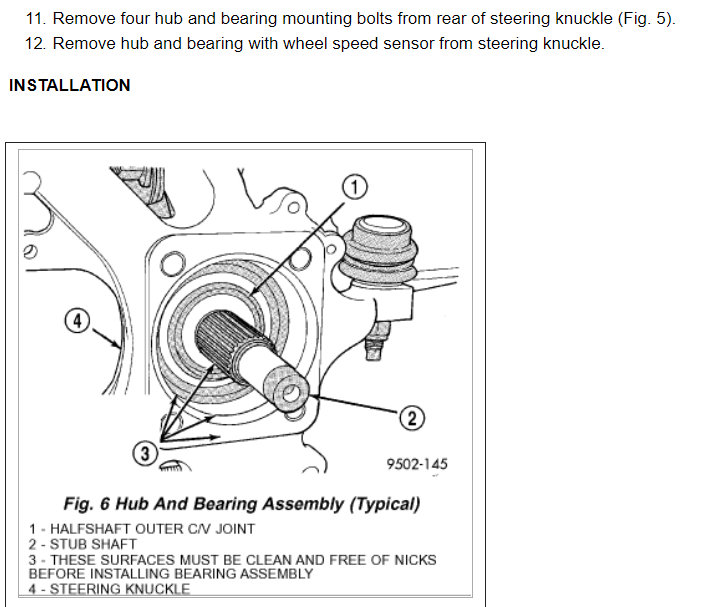 11. Remove four hub and bearing mounting bolts from rear of steering knuckle (Fig. 5).

12. Remove hub and bearing with wheel speed sensor from steering knuckle.

INSTALLATION

1

4

2

3

9502-145

Fig. 6 Hub And Bearing Assembly (Typical)

1 - HALFSHAFT OUTER C/V JOINT
2 - STUB SHAFT
3 - THESE SURFACES MUST BE CLEAN AND FREE OF NICKS BEFORE INSTALLING BEARING ASSEMBLY
4 - STEERING KNUCKLE