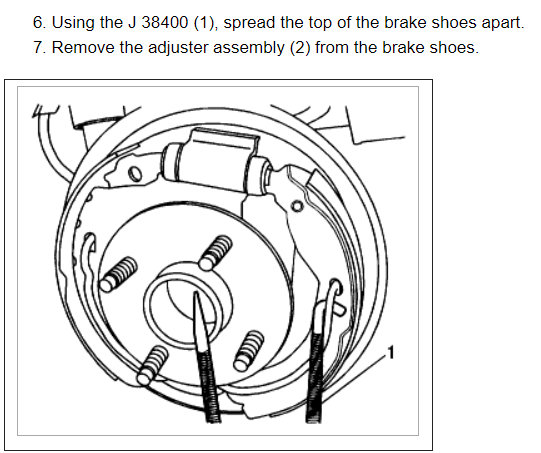 6. Using the J 38400 (1), spread the top of the brake shoes apart.
7. Remove the adjuster assembly (2) from the brake shoes.

1