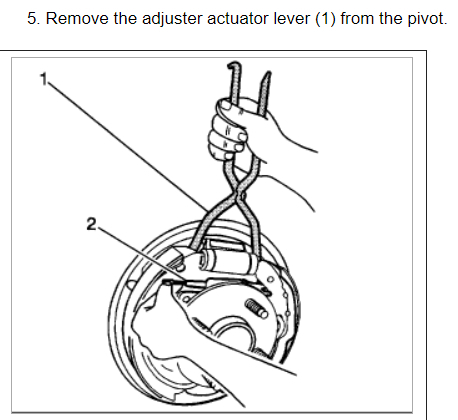 5. Remove the adjuster actuator lever (1) from the pivot.

1

2