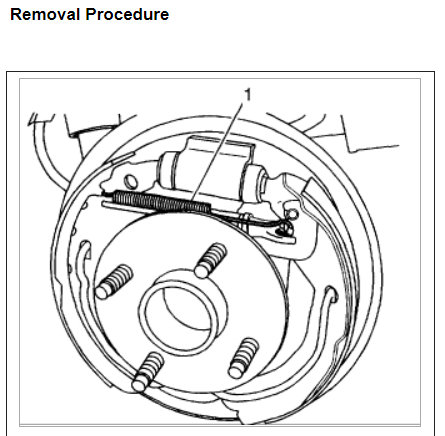 Removal Procedure

1