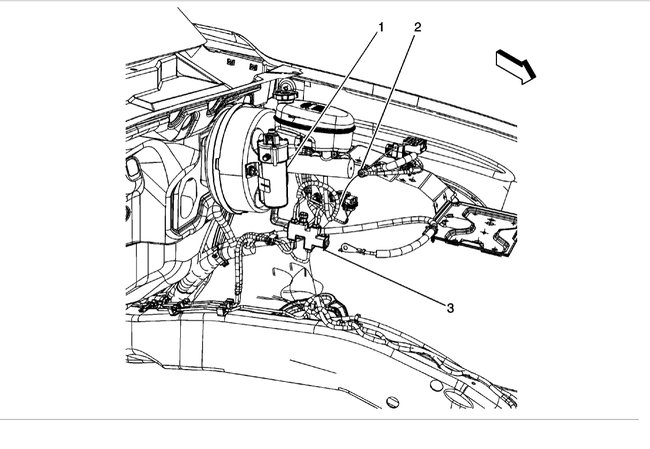 1
2
3