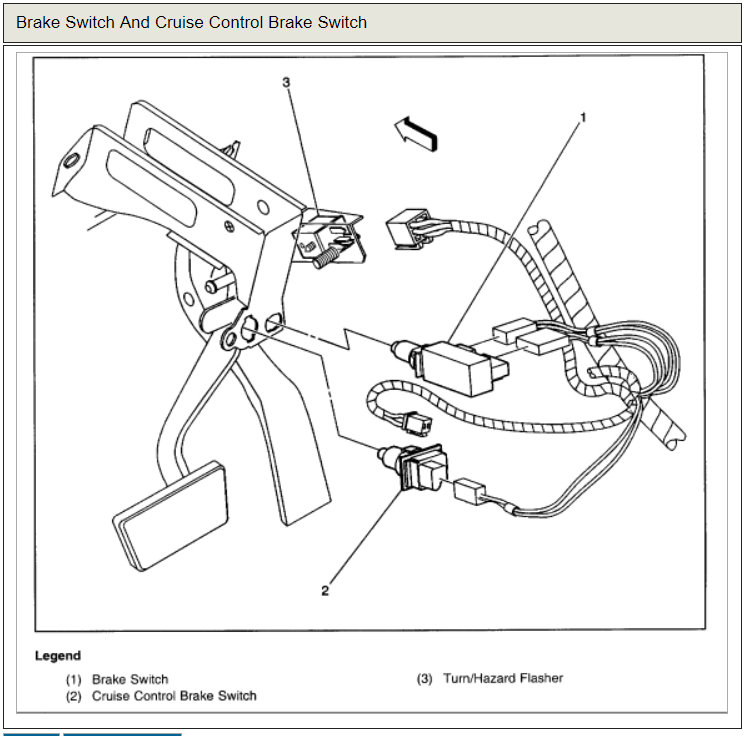 Brake Switch And Cruise Control Brake Switch

3

1

2

Legend

(1) Brake Switch
(2) Cruise Control Brake Switch

(3) Turn/Hazard Flasher