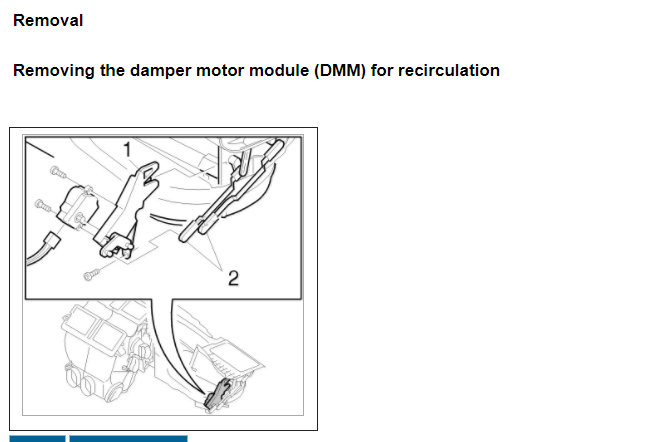 Removal

Removing the damper motor module (DMM) for recirculation

1

2