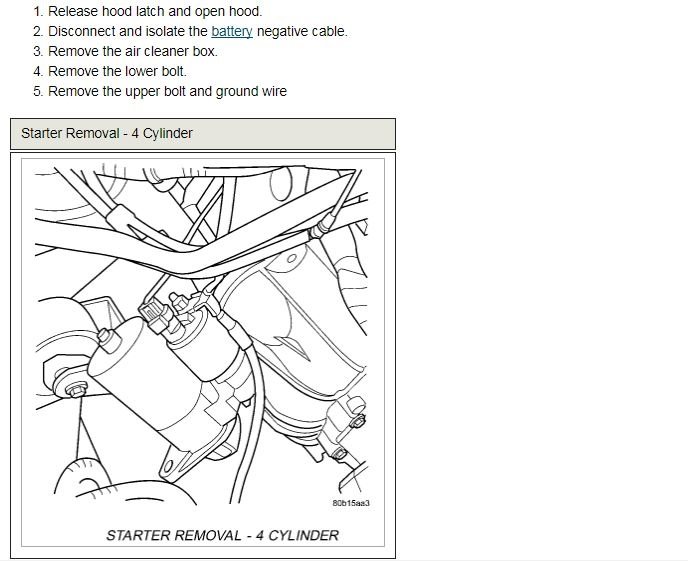 1. Release hood latch and open hood.
2. Disconnect and isolate the battery negative cable.
3. Remove the air cleaner box.
4. Remove the lower bolt.
5. Remove the upper bolt and ground wire

Starter Removal - 4 Cylinder

80b15aa3

STARTER REMOVAL - 4 CYLINDER