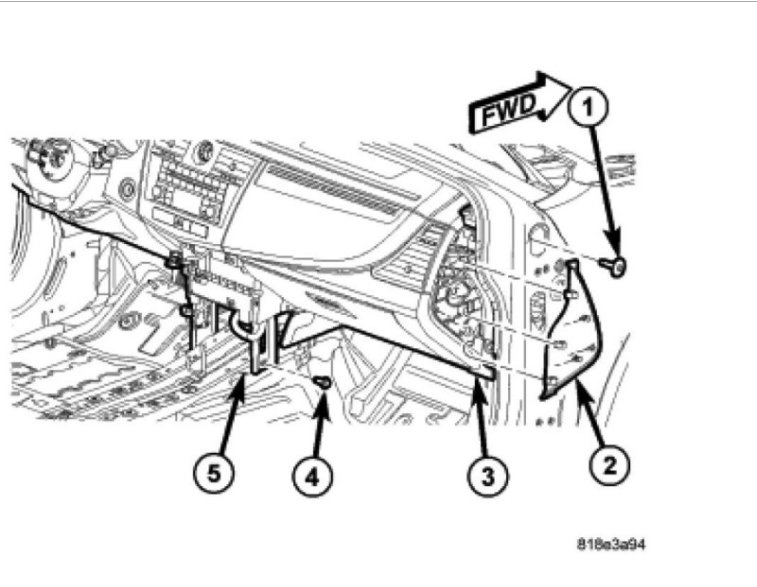 FWD

1

5

4

3

2

818e3a94