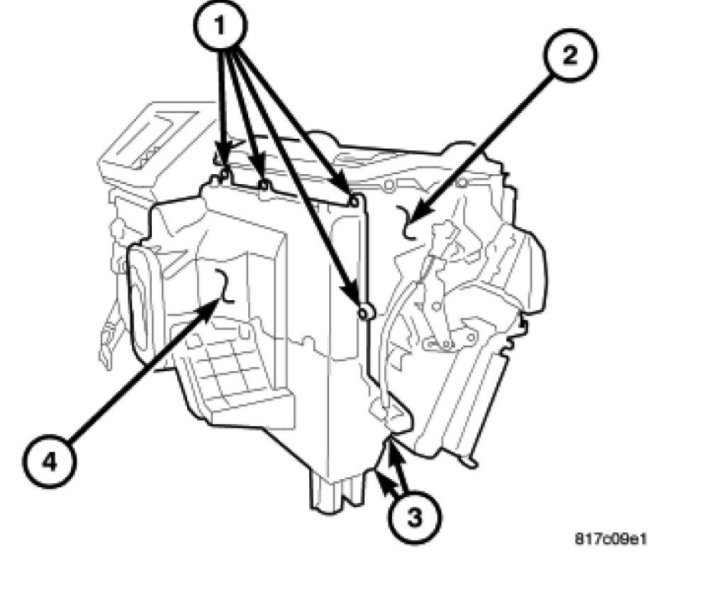 1
2
4
3
817c09e1