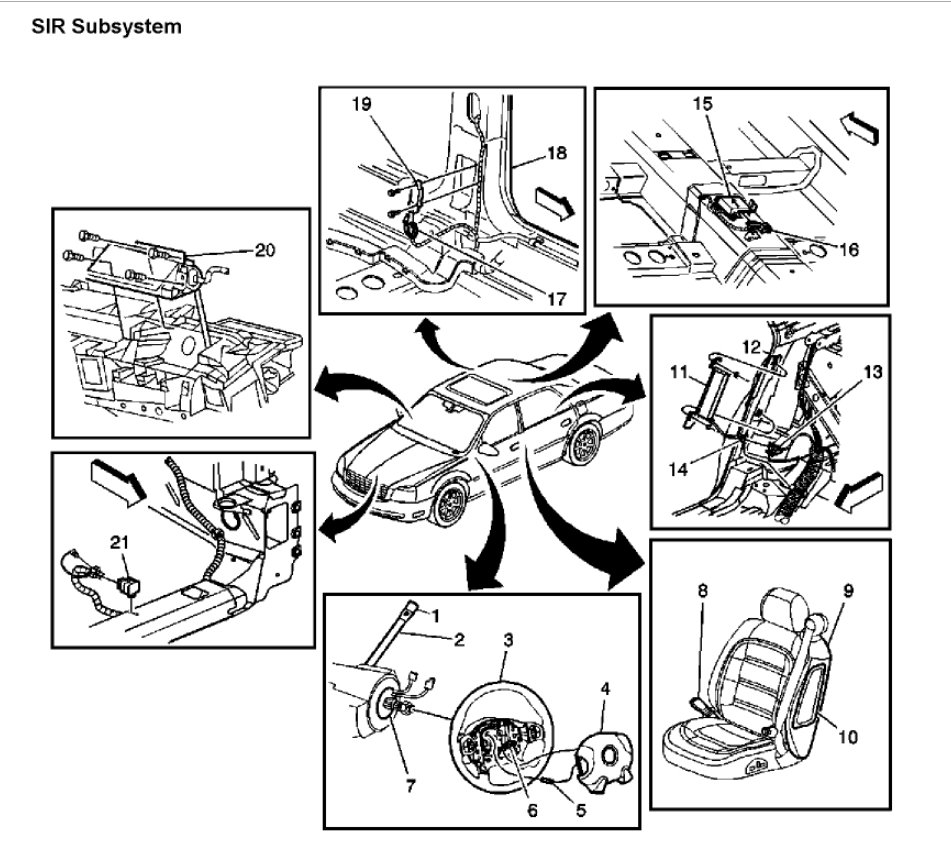 SIR Subsystem

19
18
17

15
16

20

12
11
13
14

21

1
2
3
4
7
6
5

8
9
10