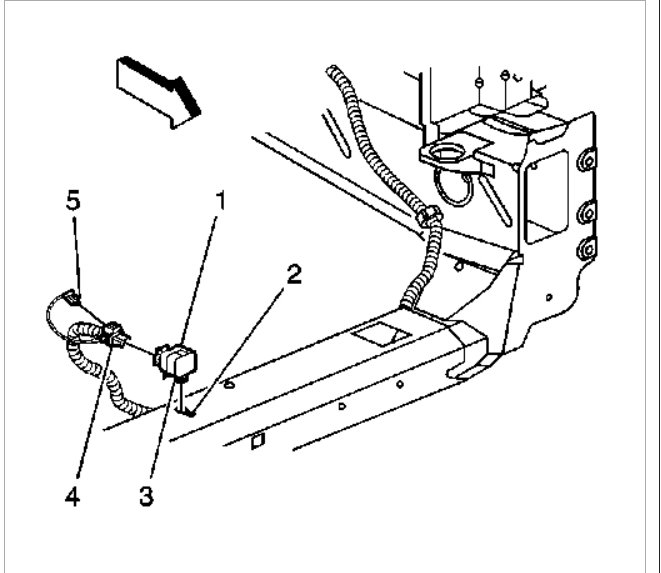 5
1
2
4
3