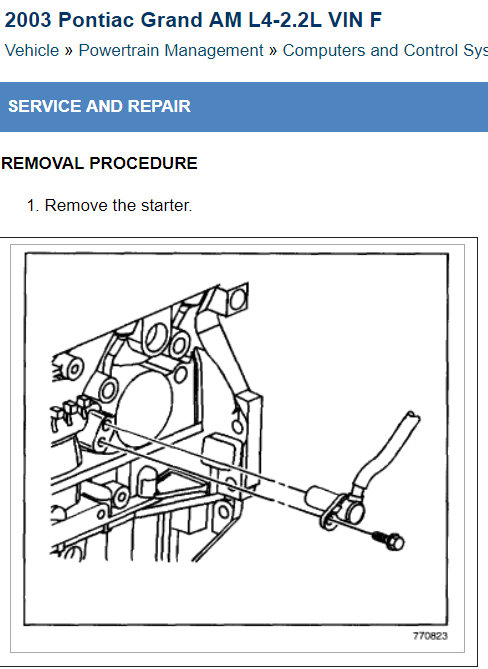 2003 Pontiac Grand AM L4-2.2L VIN F

Vehicle » Powertrain Management » Computers and Control Sys

SERVICE AND REPAIR

REMOVAL PROCEDURE

1. Remove the starter.

770823