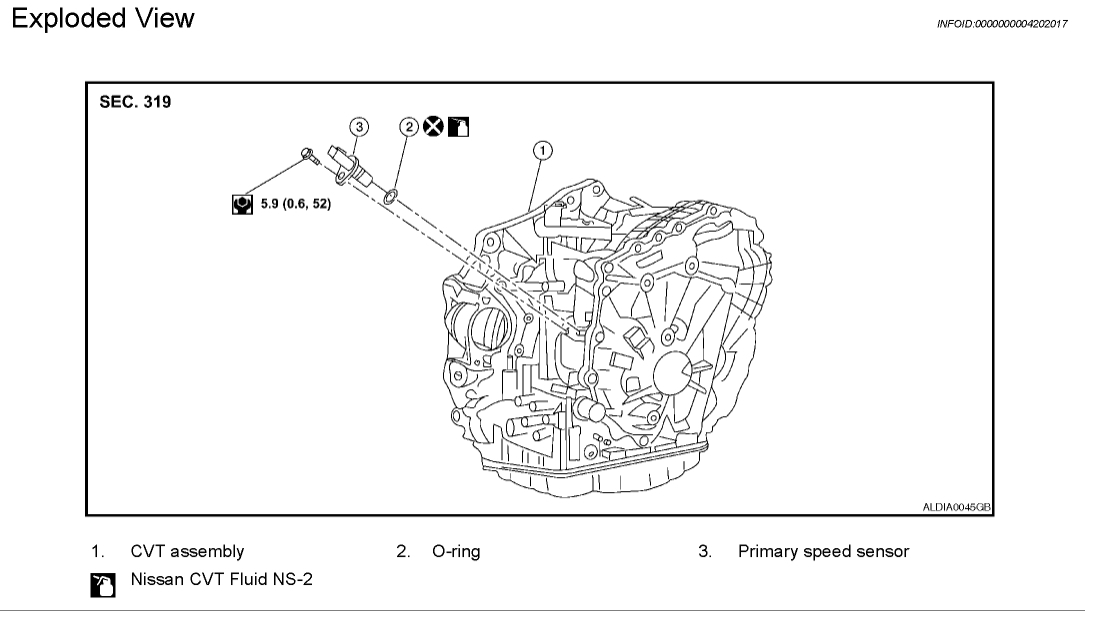 Exploded View

INFOID:0000000004202017

SEC. 319

3

2

1

5.9 (0.6, 52)

ALDIA0045GB

1. CVT assembly
2. O-ring
3. Primary speed sensor

Nissan CVT Fluid NS-2