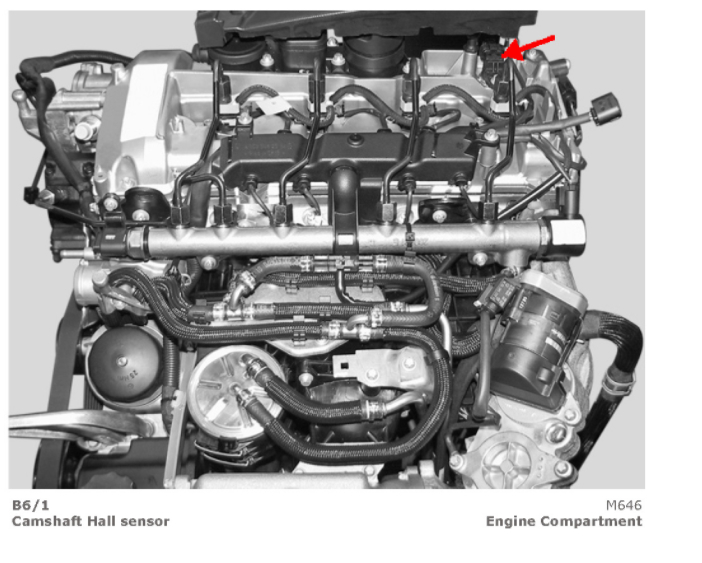 B6/1
Camshaft Hall sensor

M646
Engine Compartment