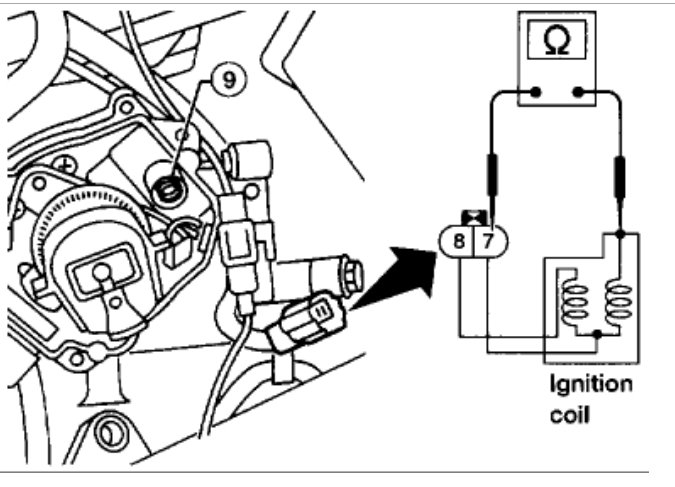 9

Ω

8 7

Ignition coil