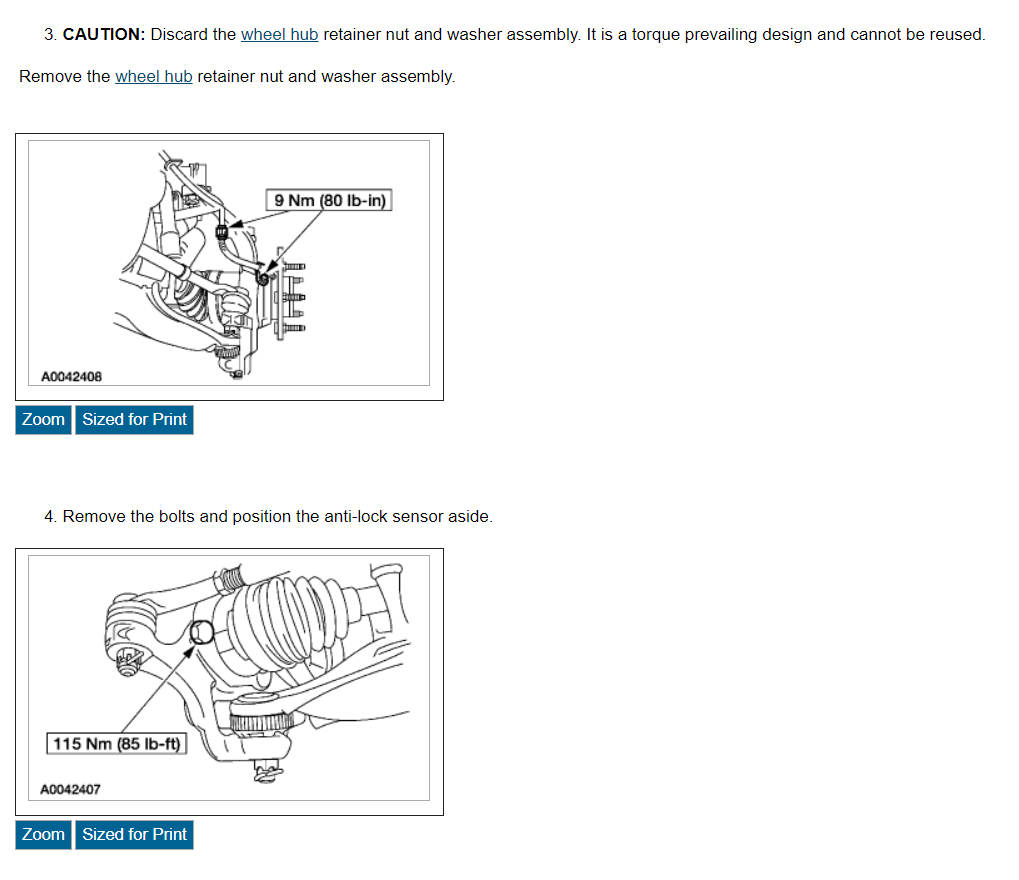 3. **CAUTION:** Discard the wheel hub retainer nut and washer assembly. It is a torque prevailing design and cannot be reused.

Remove the wheel hub retainer nut and washer assembly.

9 Nm (80 lb-in)

A0042408

Zoom Sized for Print

4. Remove the bolts and position the anti-lock sensor aside.

115 Nm (85 lb-ft)

A0042407

Zoom Sized for Print